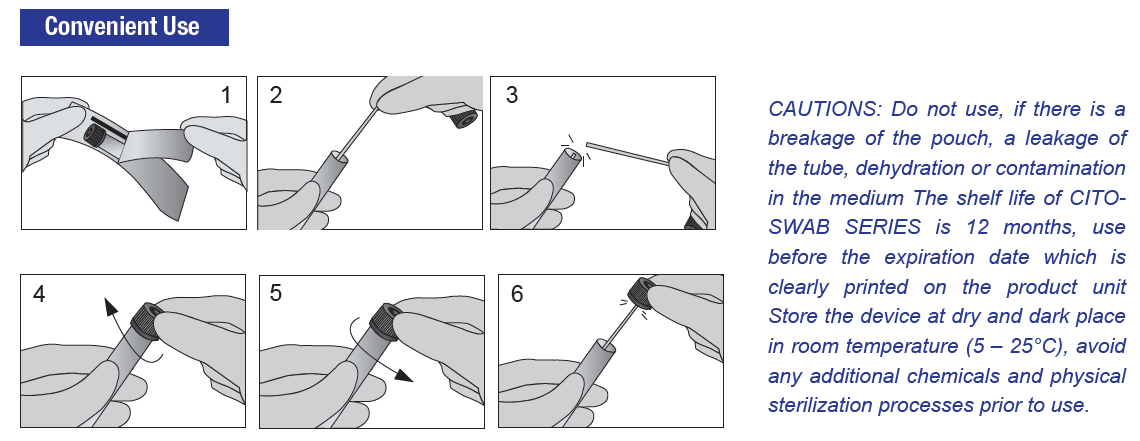 Convenient Use

1

2

3

4

5

6

CAUTIONS: Do not use, if there is a breakage of the pouch, a leakage of the tube, dehydration or contamination in the medium The shelf life of CITO-SWAB SERIES is 12 months, use before the expiration date which is clearly printed on the product unit Store the device at dry and dark place in room temperature (5 – 25°C), avoid any additional chemicals and physical sterilization processes prior to use.